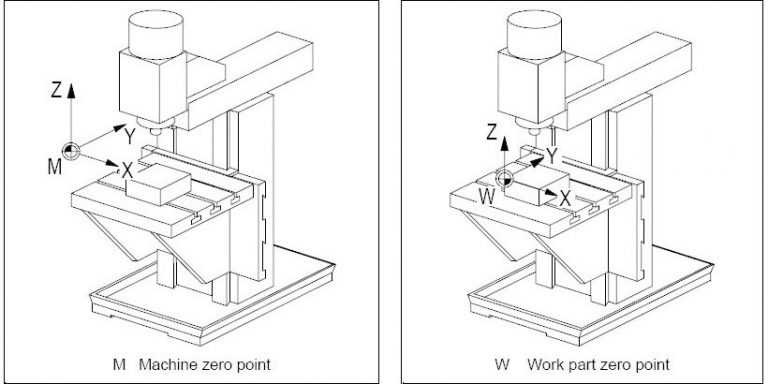 Z
Y
M
X

M Machine zero point

Z
Y
W
X

W Work part zero point